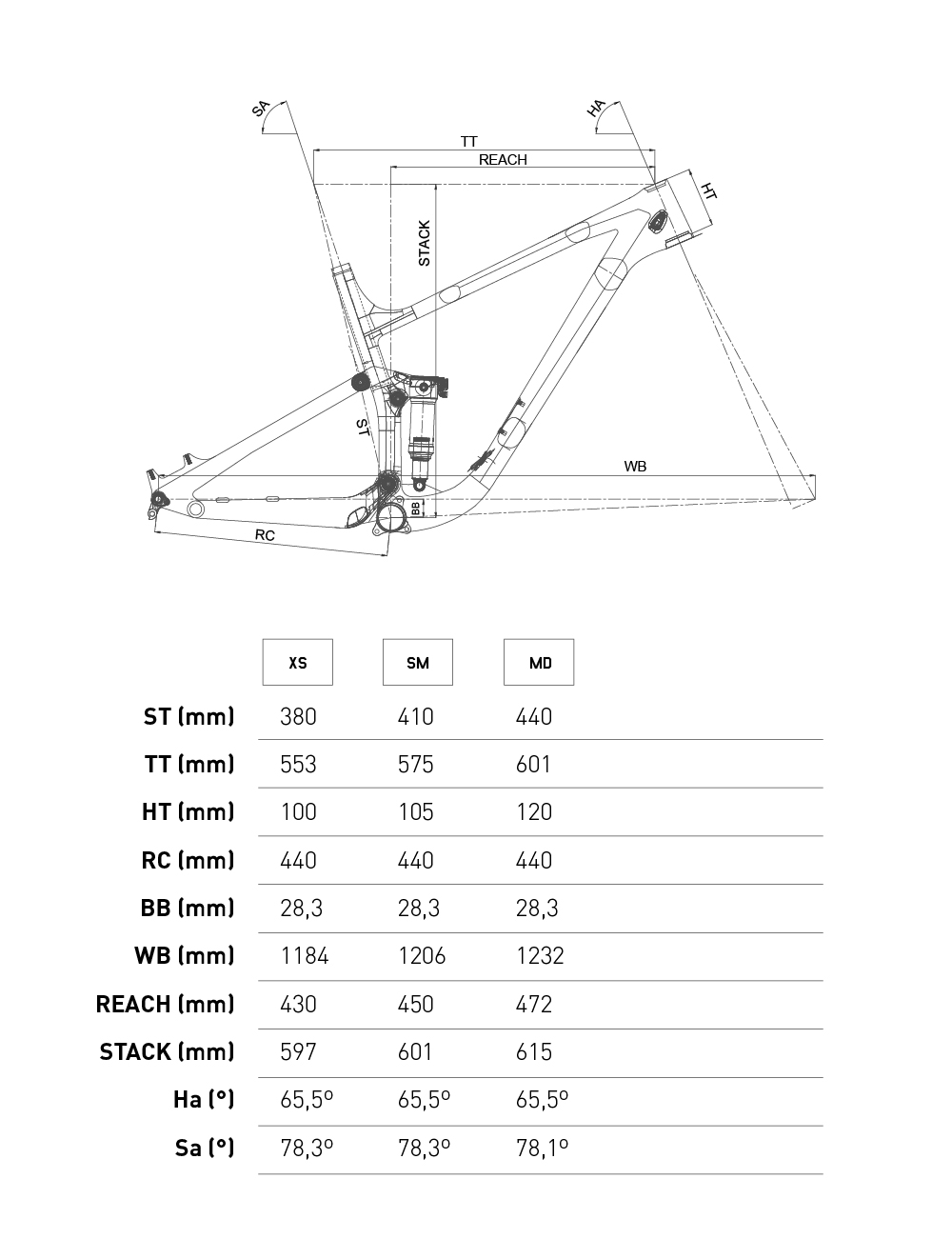 SA
HA
TT
REACH
HT
STACK
ST
WB
BB
RC

|  | XS | SM | MD |
|---|---|---|---|
| ST (mm) | 380 | 410 | 440 |
| TT (mm) | 553 | 575 | 601 |
| HT (mm) | 100 | 105 | 120 |
| RC (mm) | 440 | 440 | 440 |
| BB (mm) | 28,3 | 28,3 | 28,3 |
| WB (mm) | 1184 | 1206 | 1232 |
| REACH (mm) | 430 | 450 | 472 |
| STACK (mm) | 597 | 601 | 615 |
| Ha (°) | 65,5º | 65,5º | 65,5º |
| Sa (°) | 78,3º | 78,3º | 78,1º |