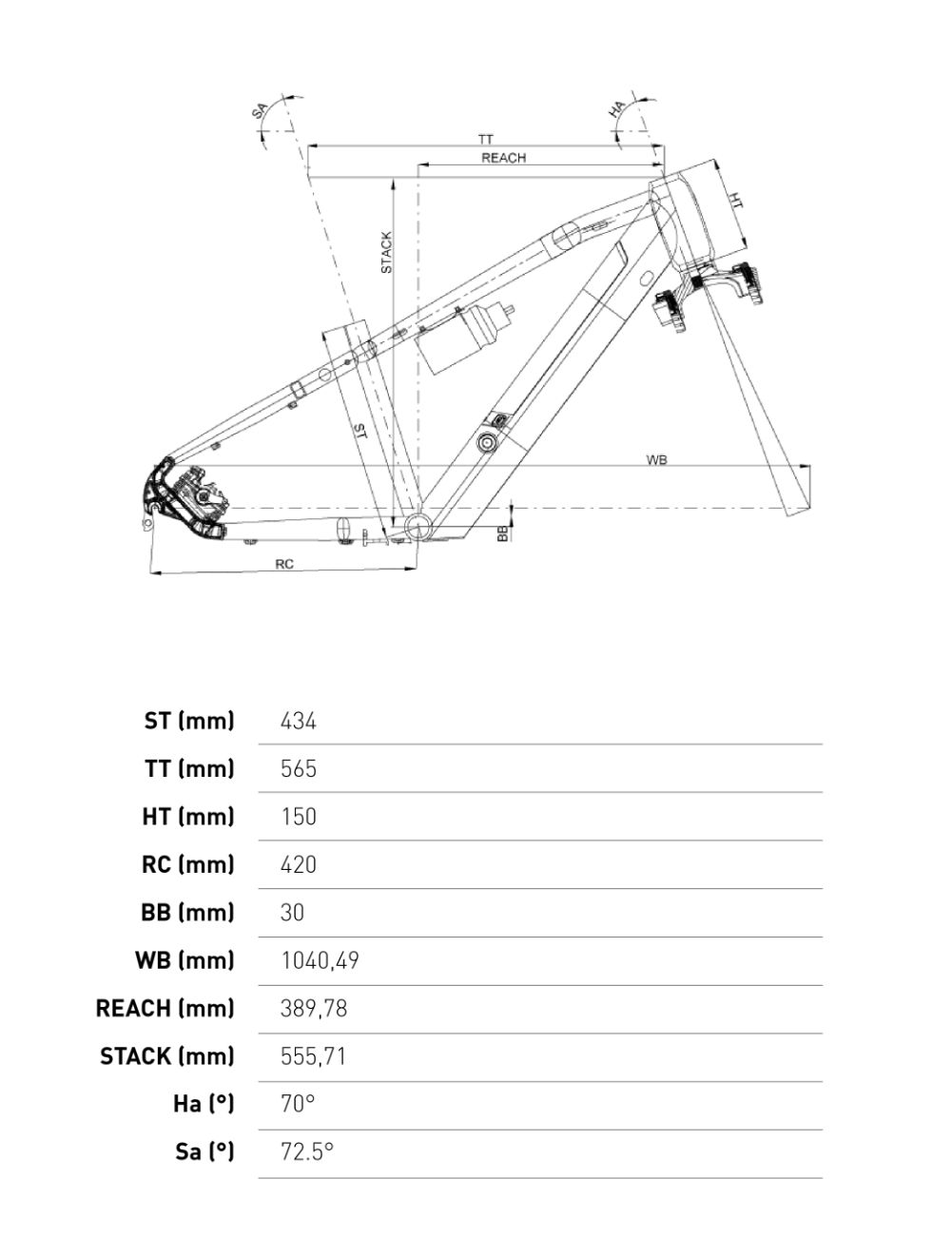 SA
HA
TT
REACH
HT
STACK
ST
WB
BB
RC

| | |
|---|---|
| ST (mm) | 434 |
| TT (mm) | 565 |
| HT (mm) | 150 |
| RC (mm) | 420 |
| BB (mm) | 30 |
| WB (mm) | 1040,49 |
| REACH (mm) | 389,78 |
| STACK (mm) | 555,71 |
| Ha (°) | 70° |
| Sa (°) | 72.5° |