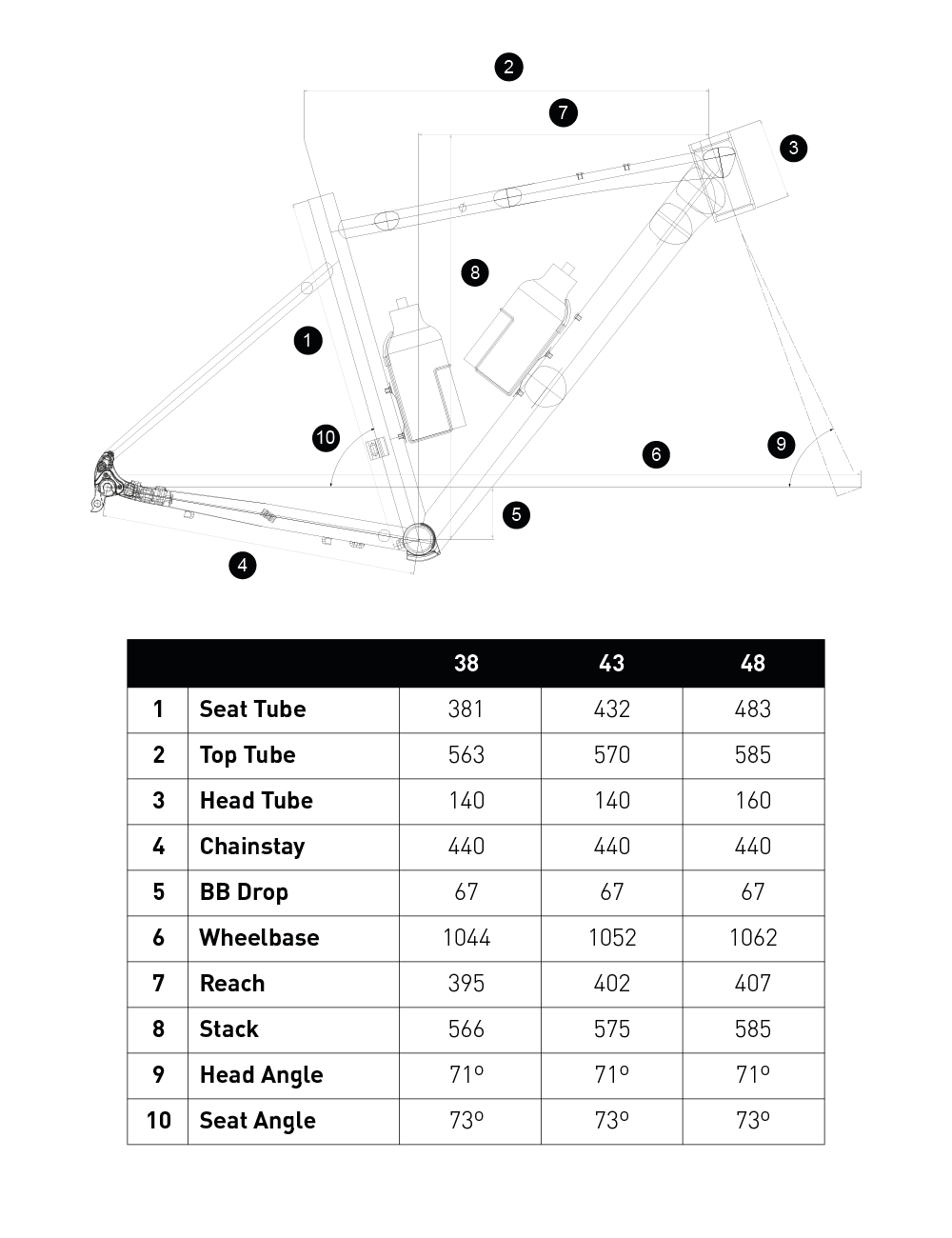 2
7
3
8
1
10
6
9
5
4

| | | 38 | 43 | 48 |
|---|---|---|---|---|
| 1 | Seat Tube | 381 | 432 | 483 |
| 2 | Top Tube | 563 | 570 | 585 |
| 3 | Head Tube | 140 | 140 | 160 |
| 4 | Chainstay | 440 | 440 | 440 |
| 5 | BB Drop | 67 | 67 | 67 |
| 6 | Wheelbase | 1044 | 1052 | 1062 |
| 7 | Reach | 395 | 402 | 407 |
| 8 | Stack | 566 | 575 | 585 |
| 9 | Head Angle | 71º | 71º | 71º |
| 10 | Seat Angle | 73º | 73º | 73º |